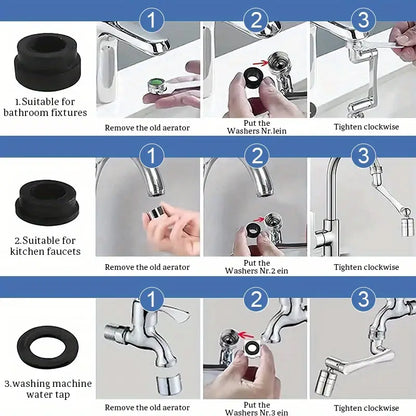 1.Suitable for bathroom fixtures

1

Remove the old aerator

2

Put the Washers Nr.1ein

3

Tighten clockwise

2.Suitable for kitchen faucets

1

Remove the old aerator

2

Put the Washers Nr.2 ein

3

Tighten clockwise

3.washing machine water tap

1

Remove the old aerator

2

Put the Washers Nr.3 ein

3

Tighten clockwise